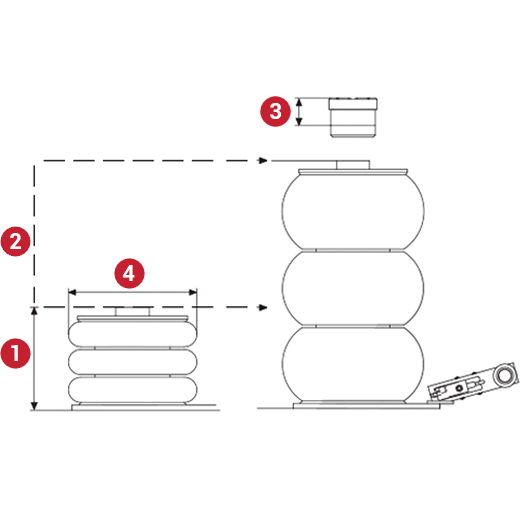 3
2
4
1