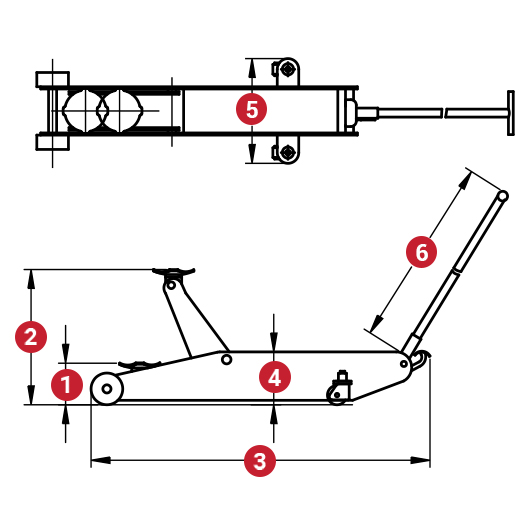 5
6
2
1
4
3